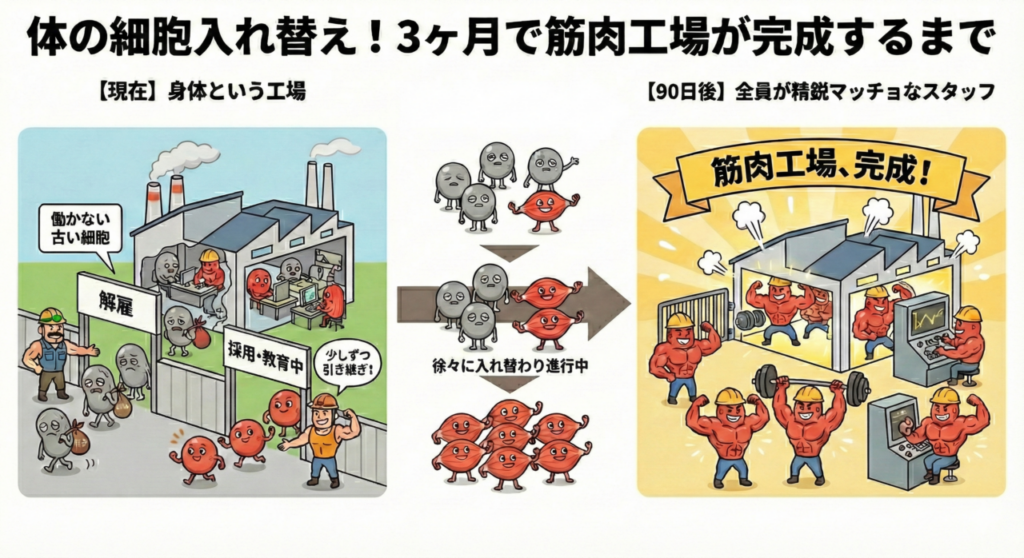 体の細胞入れ替え！3ヶ月で筋肉工場が完成するまで

【現在】身体という工場

働かない古い細胞

解雇

採用・教育中

少しずつ引き継ぎ！

徐々に入れ替わり進行中

【90日後】全員が精鋭マッチョなスタッフ

筋肉工場、完成！