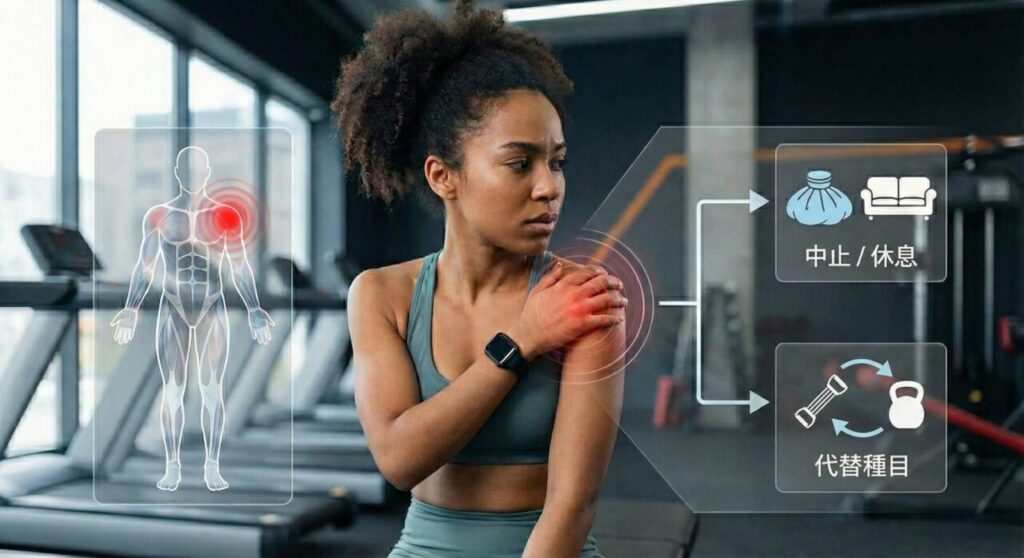 中止 / 休息

代替種目